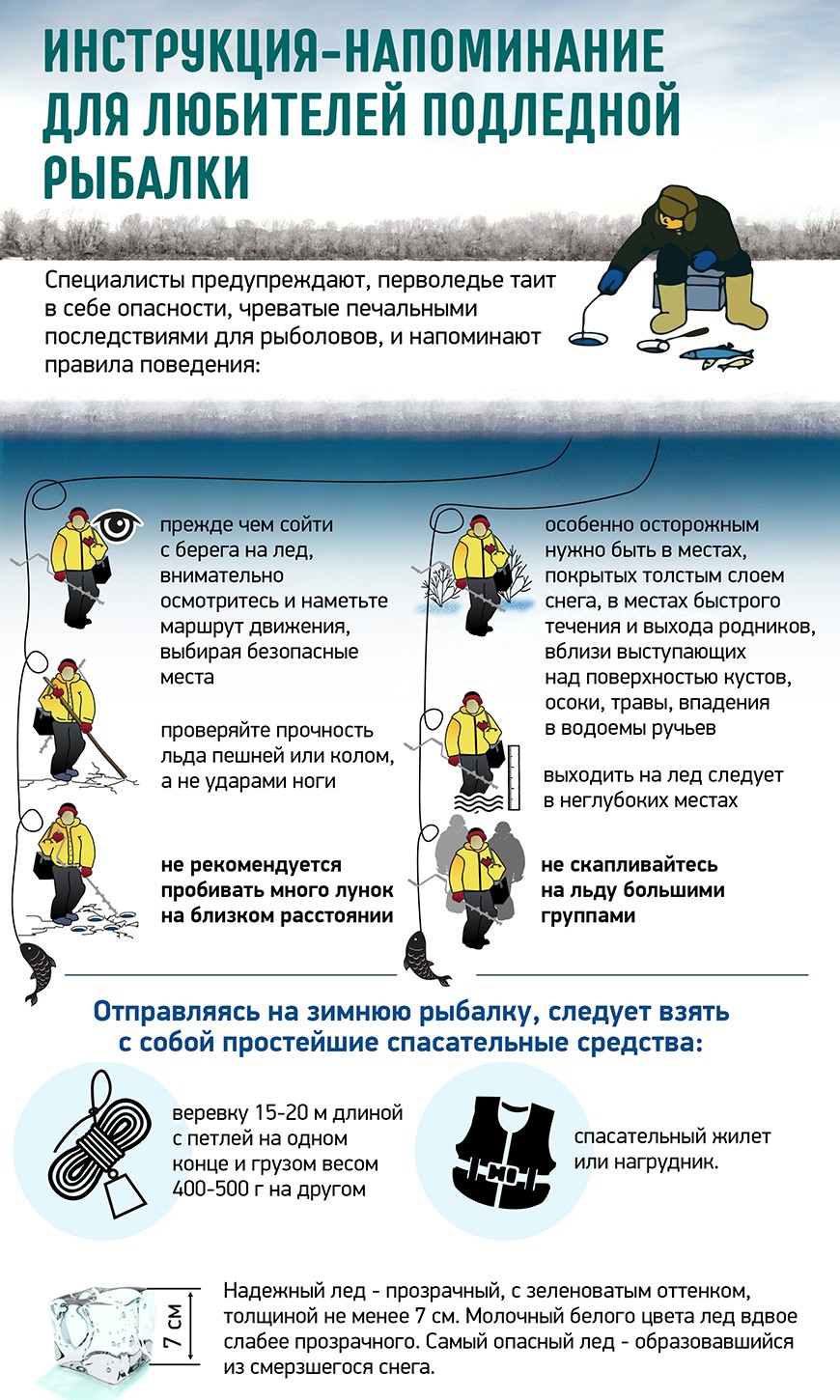 ИНСТРУКЦИЯ-НАПОМИНАНИЕ ДЛЯ ЛЮБИТЕЛЕЙ ПОДЛЕДНОЙ РЫБАЛКИ

Специалисты предупреждают, перволедье таит в себе опасности, чреватые печальными последствиями для рыболовов, и напоминают правила поведения:

прежде чем сойти с берега на лед, внимательно осмотритесь и наметьте маршрут движения, выбирая безопасные места

проверяйте прочность льда пешней или колом, а не ударами ноги

не рекомендуется пробивать много лунок на близком расстоянии

особенно осторожным нужно быть в местах, покрытых толстым слоем снега, в местах быстрого течения и выхода родников, вблизи выступающих над поверхностью кустов, осоки, травы, впадения в водоемы ручьев

выходить на лед следует в неглубоких местах

не скапливайтесь на льду большими группами

Отправляясь на зимнюю рыбалку, следует взять с собой простейшие спасательные средства:

веревку 15-20 м длиной с петлей на одном конце и грузом весом 400-500 г на другом

спасательный жилет или нагрудник.

7 см

Надежный лед - прозрачный, с зеленоватым оттенком, толщиной не менее 7 см. Молочный белого цвета лед вдвое слабее прозрачного. Самый опасный лед - образовавшийся из смерзшегося снега.