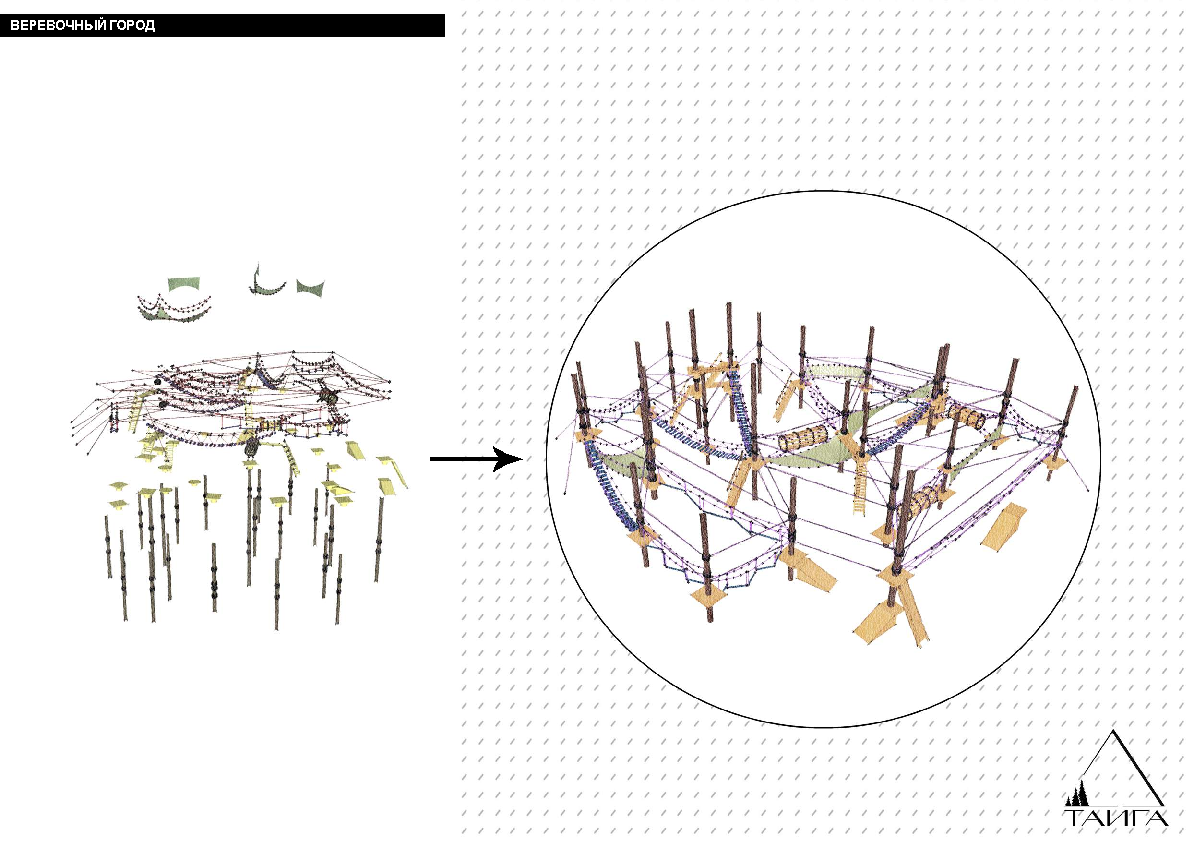 ВЕРЕВОЧНЫЙ ГОРОД

ТАИГА