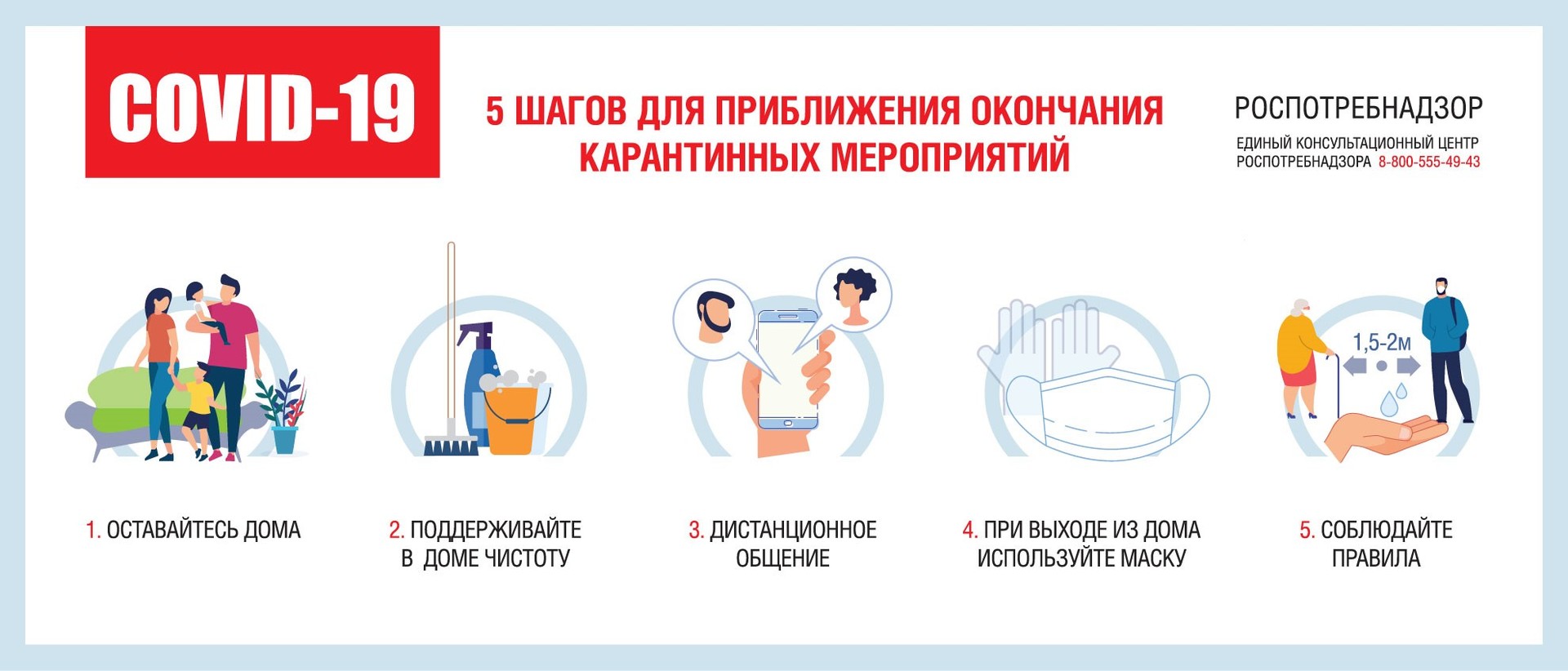 COVID-19

5 ШАГОВ ДЛЯ ПРИБЛИЖЕНИЯ ОКОНЧАНИЯ КАРАНТИННЫХ МЕРОПРИЯТИЙ

РОСПОТРЕБНАДЗОР
ЕДИНЫЙ КОНСУЛЬТАЦИОННЫЙ ЦЕНТР РОСПОТРЕБНАДЗОРА 8-800-555-49-43

1,5-2м

1. ОСТАВАЙТЕСЬ ДОМА

2. ПОДДЕРЖИВАЙТЕ В ДОМЕ ЧИСТОТУ

3. ДИСТАНЦИОННОЕ ОБЩЕНИЕ

4. ПРИ ВЫХОДЕ ИЗ ДОМА ИСПОЛЬЗУЙТЕ МАСКУ

5. СОБЛЮДАЙТЕ ПРАВИЛА