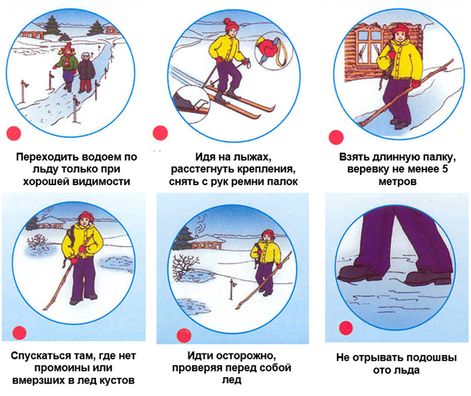 Переходить водоем по льду только при хорошей видимости

Идя на лыжах, расстегнуть крепления, снять с рук ремни палок

Взять длинную палку, веревку не менее 5 метров

Спускаться там, где нет промоины или вмерзших в лед кустов

Идти осторожно, проверяя перед собой лед

Не отрывать подошвы ото льда