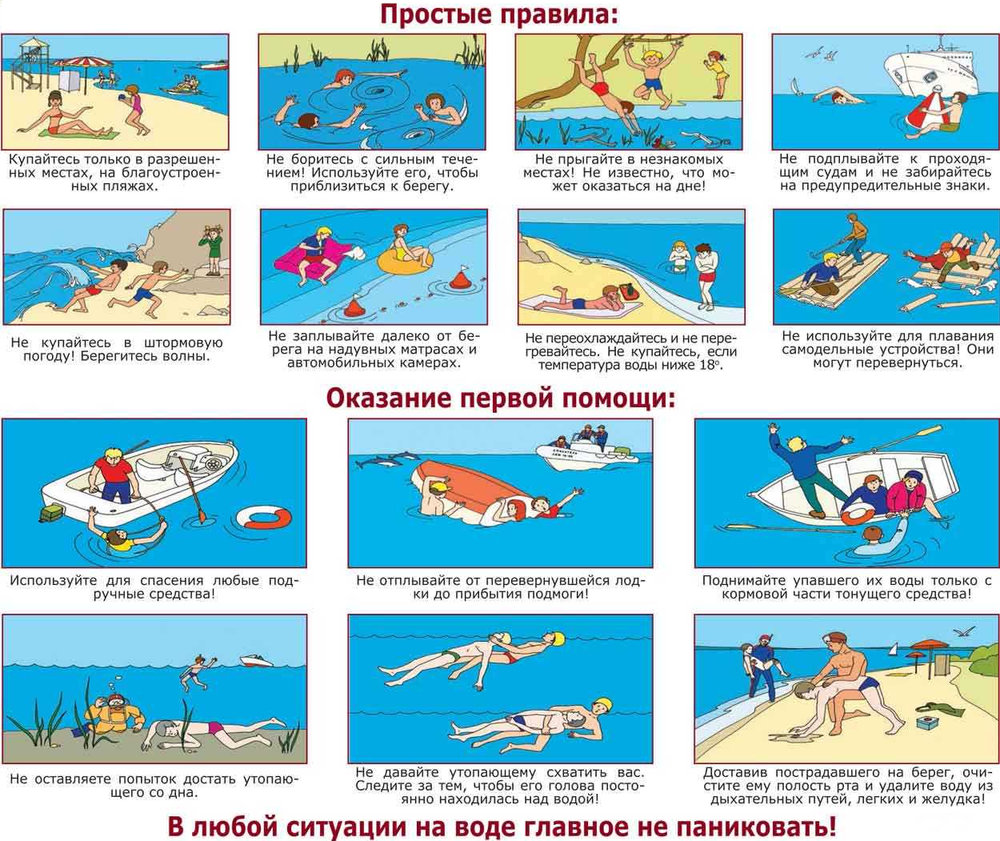 Простые правила:

Купайтесь только в разрешенных местах, на благоустроенных пляжах.

Не боритесь с сильным течением! Используйте его, чтобы приблизиться к берегу.

Не прыгайте в незнакомых местах! Не известно, что может оказаться на дне!

Не подплывайте к проходящим судам и не забирайтесь на предупредительные знаки.

Не купайтесь в штормовую погоду! Берегитесь волны.

Не заплывайте далеко от берега на надувных матрасах и автомобильных камерах.

Не переохлаждайтесь и не перегревайтесь. Не купайтесь, если температура воды ниже 18°.

Не используйте для плавания самодельные устройства! Они могут перевернуться.

Оказание первой помощи:

Используйте для спасения любые подручные средства!

Не отплывайте от перевернувшейся лодки до прибытия подмоги!

Поднимайте упавшего их воды только с кормовой части тонущего средства!

Не оставляете попыток достать утопающего со дна.

Не давайте утопающему схватить вас. Следите за тем, чтобы его голова постоянно находилась над водой!

Доставив пострадавшего на берег, очистите ему полость рта и удалите воду из дыхательных путей, легких и желудка!

В любой ситуации на воде главное не паниковать!